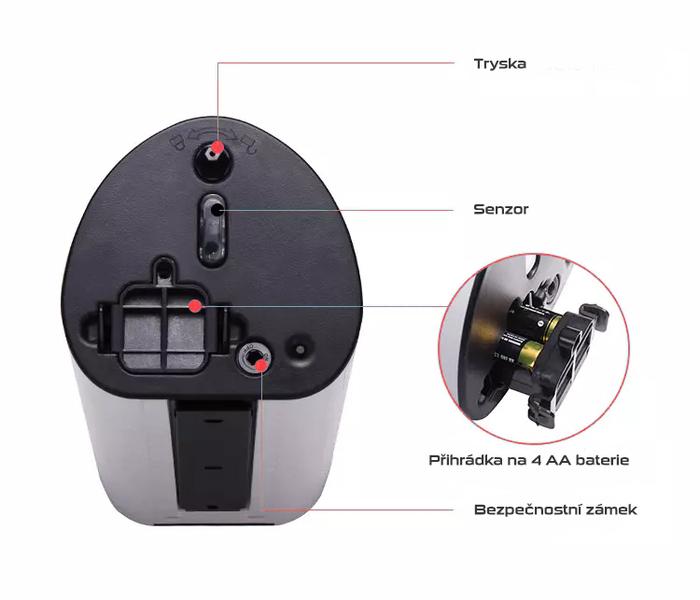 Tryska

Senzor

Přihrádka na 4 AA baterie

Bezpečnostní zámek